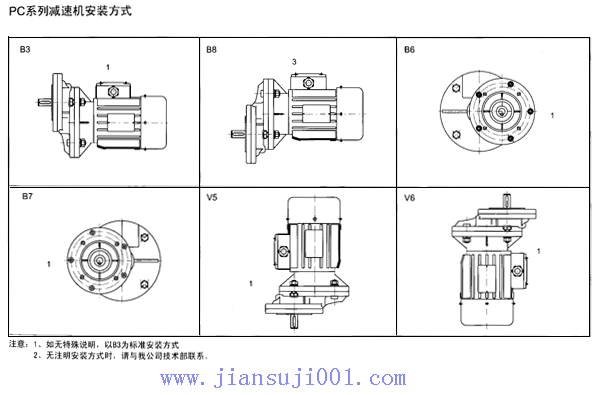 PC系列减速机安装方式

B3

1

B8

3

B6

1

B7

1

V5

1

V6

1

注意：1、如无特殊说明，以B3为标准安装方式
2、无注明安装方式时，请与我公司技术部联系。

www.jiansuji001.com